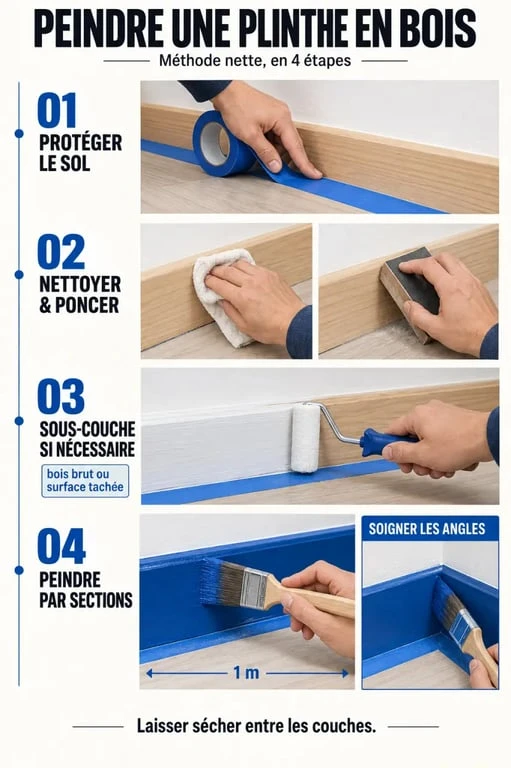 PEINDRE UNE PLINTHE EN BOIS

Méthode nette, en 4 étapes

01
PROTÉGER LE SOL

02
NETTOYER & PONCER

03
SOUS-COUCHE SI NÉCESSAIRE

bois brut ou surface tachée

04
PEINDRE PAR SECTIONS

1 m

SOIGNER LES ANGLES

Laisser sécher entre les couches.