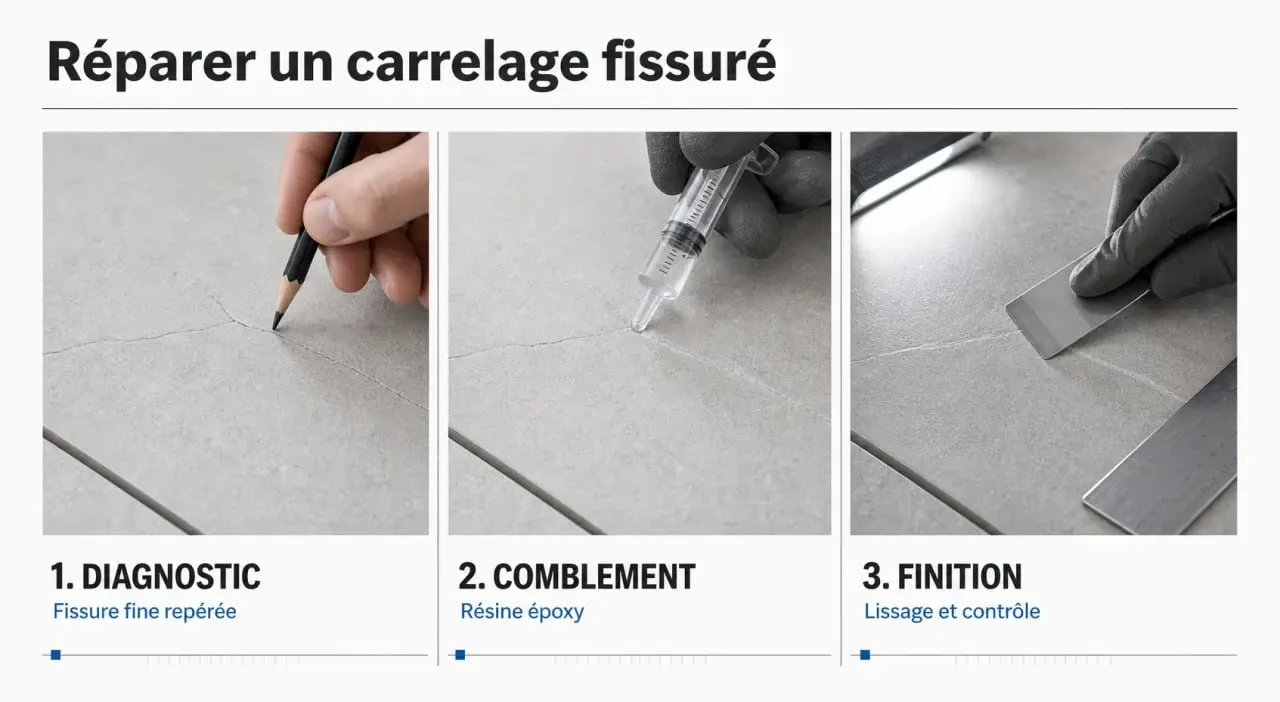 Réparer un carrelage fissuré

1. DIAGNOSTIC
Fissure fine repérée

2. COMBLEMENT
Résine époxy

3. FINITION
Lissage et contrôle