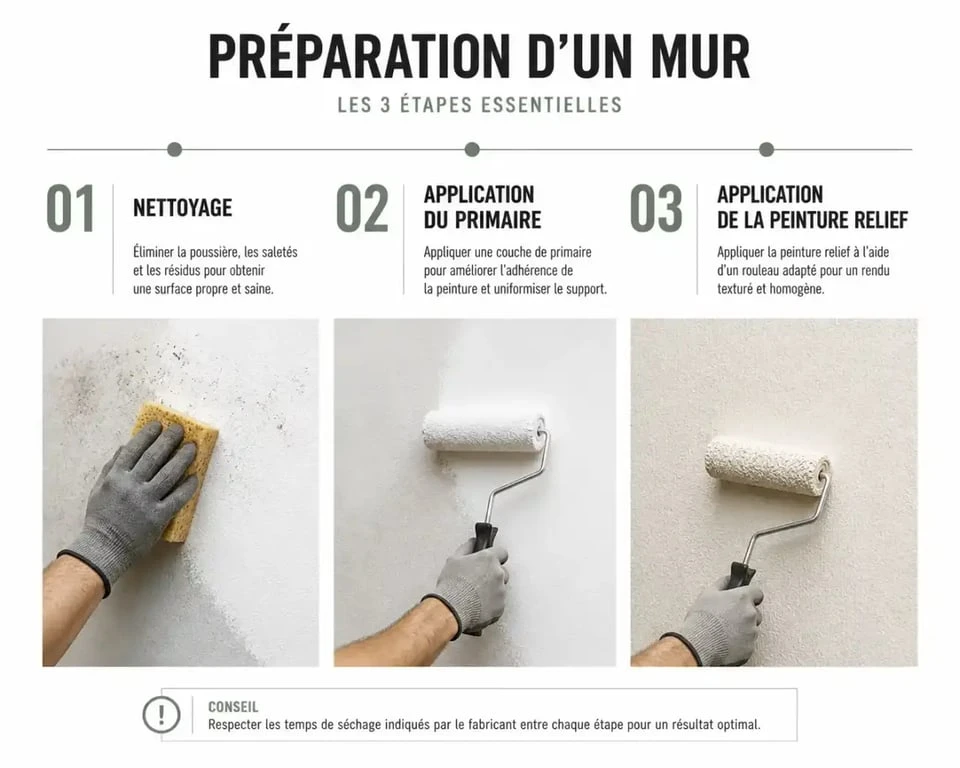 PRÉPARATION D'UN MUR

LES 3 ÉTAPES ESSENTIELLES

01

NETTOYAGE

Éliminer la poussière, les saletés et les résidus pour obtenir une surface propre et saine.

02

APPLICATION DU PRIMAIRE

Appliquer une couche de primaire pour améliorer l'adhérence de la peinture et uniformiser le support.

03

APPLICATION DE LA PEINTURE RELIEF

Appliquer la peinture relief à l'aide d'un rouleau adapté pour un rendu texturé et homogène.

!

CONSEIL

Respecter les temps de séchage indiqués par le fabricant entre chaque étape pour un résultat optimal.